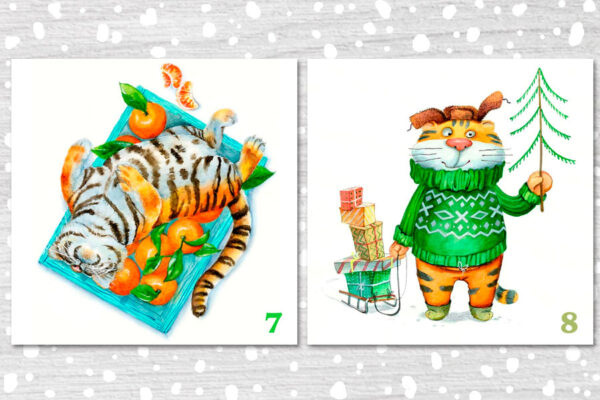 7

8